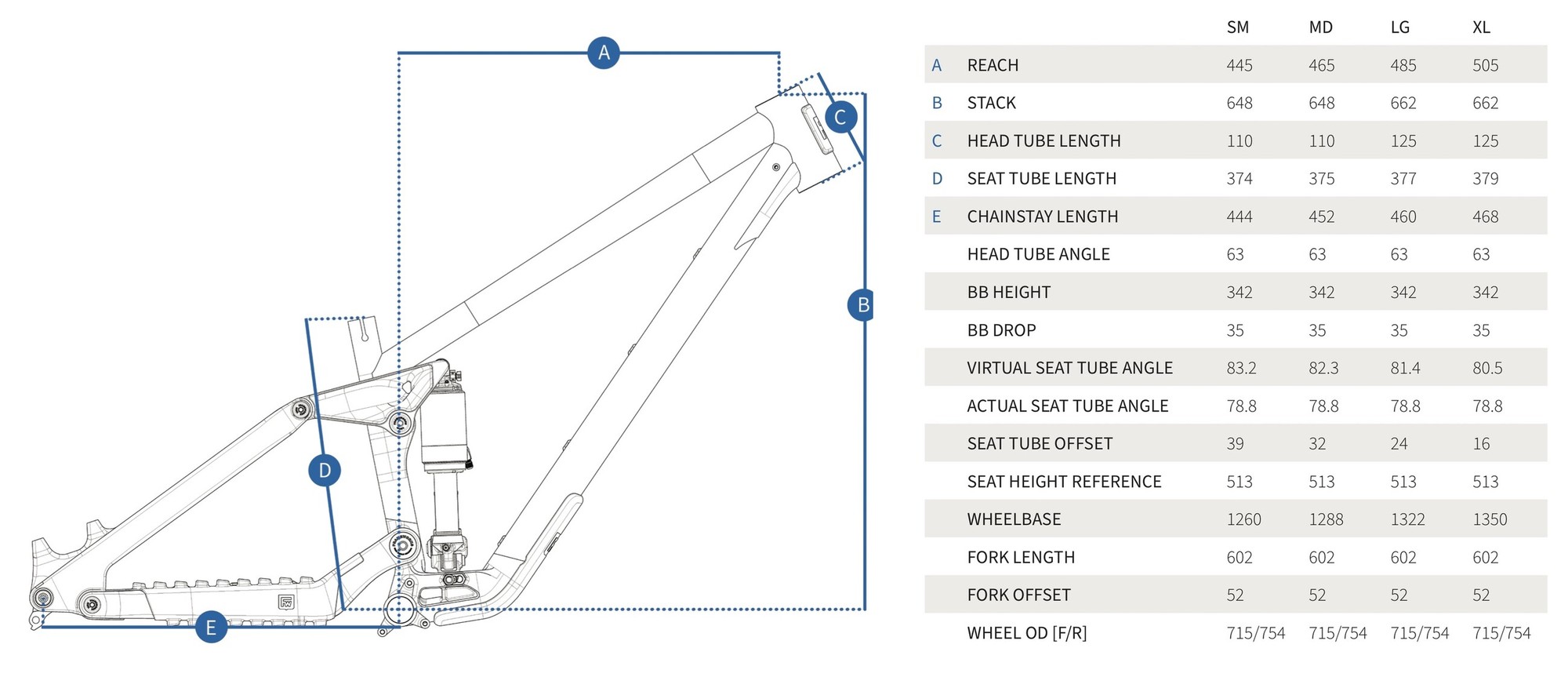 A

C

B

D

E

|  |  | SM | MD | LG | XL |
|---|---|---|---|---|---|
| A | REACH | 445 | 465 | 485 | 505 |
| B | STACK | 648 | 648 | 662 | 662 |
| C | HEAD TUBE LENGTH | 110 | 110 | 125 | 125 |
| D | SEAT TUBE LENGTH | 374 | 375 | 377 | 379 |
| E | CHAINSTAY LENGTH | 444 | 452 | 460 | 468 |
|  | HEAD TUBE ANGLE | 63 | 63 | 63 | 63 |
|  | BB HEIGHT | 342 | 342 | 342 | 342 |
|  | BB DROP | 35 | 35 | 35 | 35 |
|  | VIRTUAL SEAT TUBE ANGLE | 83.2 | 82.3 | 81.4 | 80.5 |
|  | ACTUAL SEAT TUBE ANGLE | 78.8 | 78.8 | 78.8 | 78.8 |
|  | SEAT TUBE OFFSET | 39 | 32 | 24 | 16 |
|  | SEAT HEIGHT REFERENCE | 513 | 513 | 513 | 513 |
|  | WHEELBASE | 1260 | 1288 | 1322 | 1350 |
|  | FORK LENGTH | 602 | 602 | 602 | 602 |
|  | FORK OFFSET | 52 | 52 | 52 | 52 |
|  | WHEEL OD [F/R] | 715/754 | 715/754 | 715/754 | 715/754 |