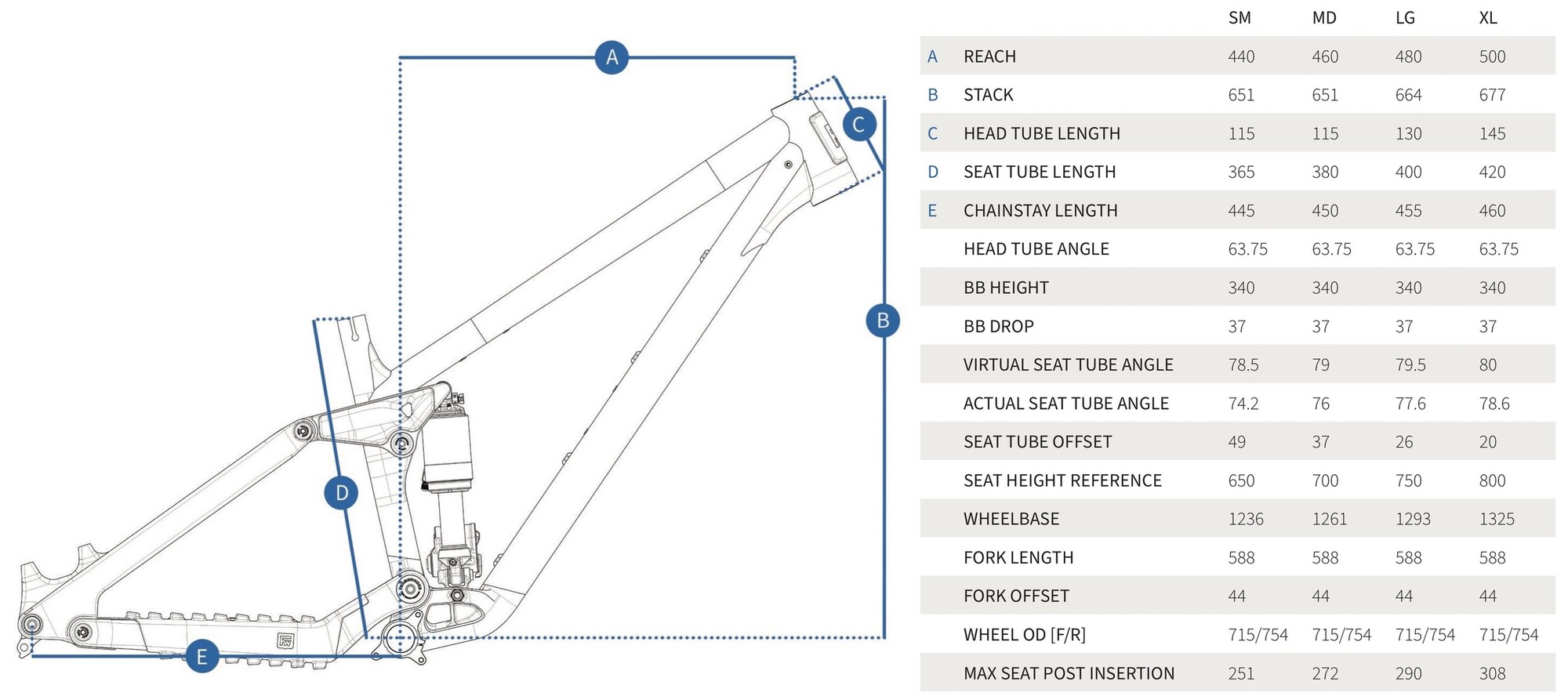 A

C

B

D

E

| | | SM | MD | LG | XL |
|---|---|---|---|---|---|
| A | REACH | 440 | 460 | 480 | 500 |
| B | STACK | 651 | 651 | 664 | 677 |
| C | HEAD TUBE LENGTH | 115 | 115 | 130 | 145 |
| D | SEAT TUBE LENGTH | 365 | 380 | 400 | 420 |
| E | CHAINSTAY LENGTH | 445 | 450 | 455 | 460 |
| | HEAD TUBE ANGLE | 63.75 | 63.75 | 63.75 | 63.75 |
| | BB HEIGHT | 340 | 340 | 340 | 340 |
| | BB DROP | 37 | 37 | 37 | 37 |
| | VIRTUAL SEAT TUBE ANGLE | 78.5 | 79 | 79.5 | 80 |
| | ACTUAL SEAT TUBE ANGLE | 74.2 | 76 | 77.6 | 78.6 |
| | SEAT TUBE OFFSET | 49 | 37 | 26 | 20 |
| | SEAT HEIGHT REFERENCE | 650 | 700 | 750 | 800 |
| | WHEELBASE | 1236 | 1261 | 1293 | 1325 |
| | FORK LENGTH | 588 | 588 | 588 | 588 |
| | FORK OFFSET | 44 | 44 | 44 | 44 |
| | WHEEL OD [F/R] | 715/754 | 715/754 | 715/754 | 715/754 |
| | MAX SEAT POST INSERTION | 251 | 272 | 290 | 308 |